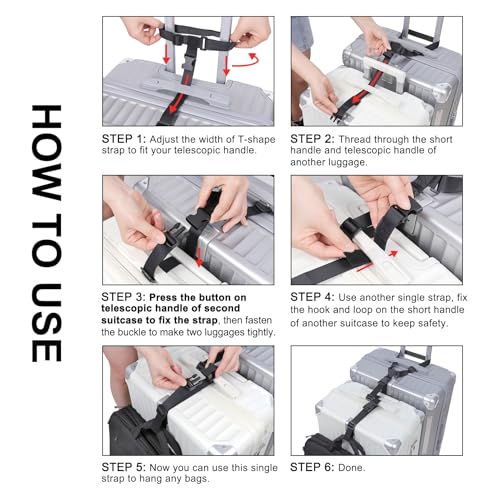 HOW TO USE

STEP 1: Adjust the width of T-shape strap to fit your telescopic handle.

STEP 2: Thread through the short handle and telescopic handle of another luggage.

STEP 3: Press the button on telescopic handle of second suitcase to fix the strap, then fasten the buckle to make two luggages tightly.

STEP 4: Use another single strap, fix the hook and loop on the short handle of another suitcase to keep safety.

STEP 5: Now you can use this single strap to hang any bags.

STEP 6: Done.